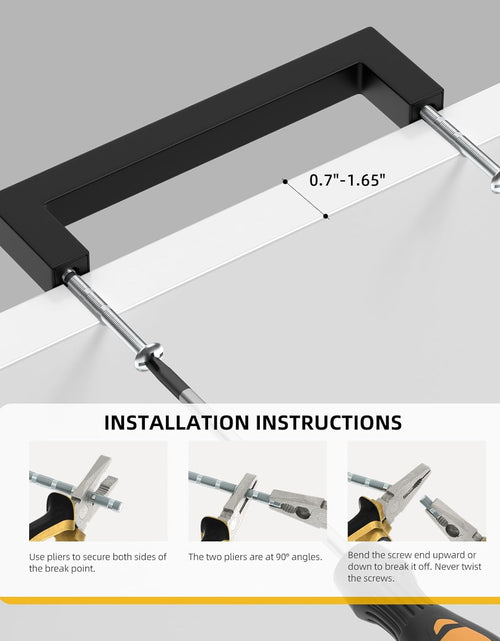 0.7"-1.65"

INSTALLATION INSTRUCTIONS

Use pliers to secure both sides of the break point.

The two pliers are at 90° angles.

Bend the screw end upward or down to break it off. Never twist the screws.